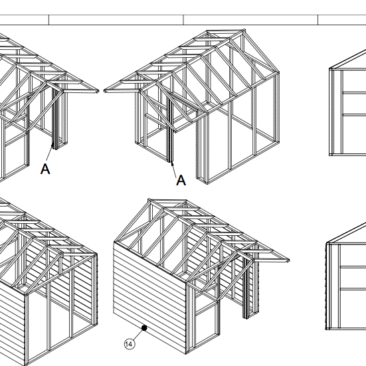 A

A

14