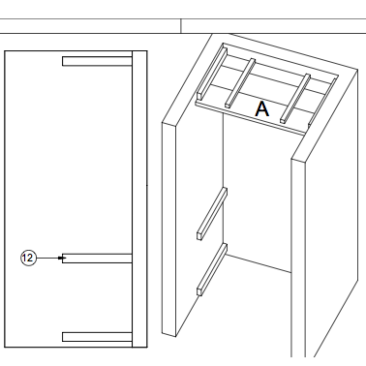 12

A