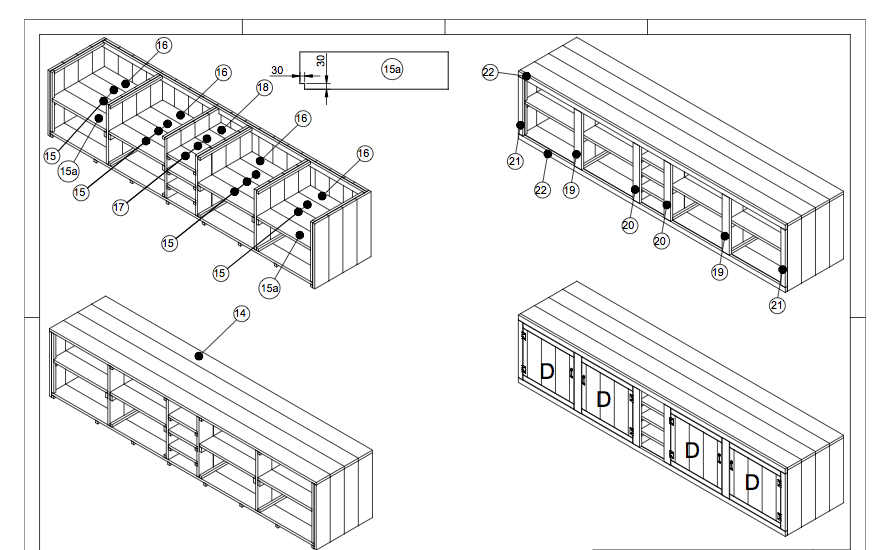 16
16
18
16
16
15
15a
15
17
15
15
15a
30
30
15a
22
21
22
19
20
20
19
21
14
D
D
D
D